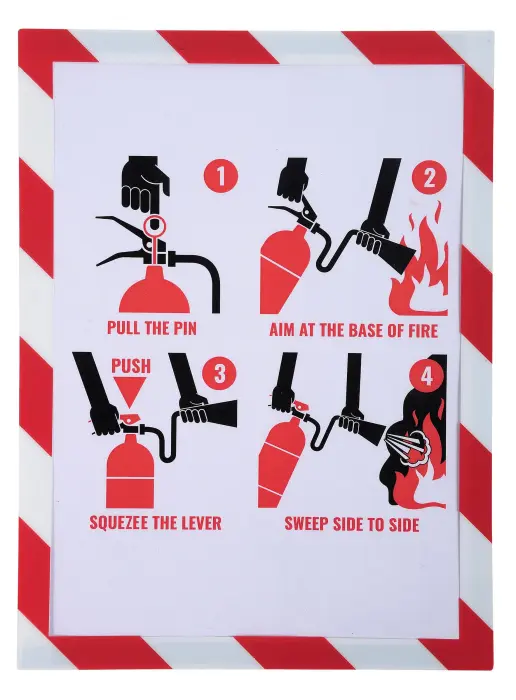 1

PULL THE PIN

2

AIM AT THE BASE OF FIRE

PUSH

3

SQUEZEE THE LEVER

4

SWEEP SIDE TO SIDE